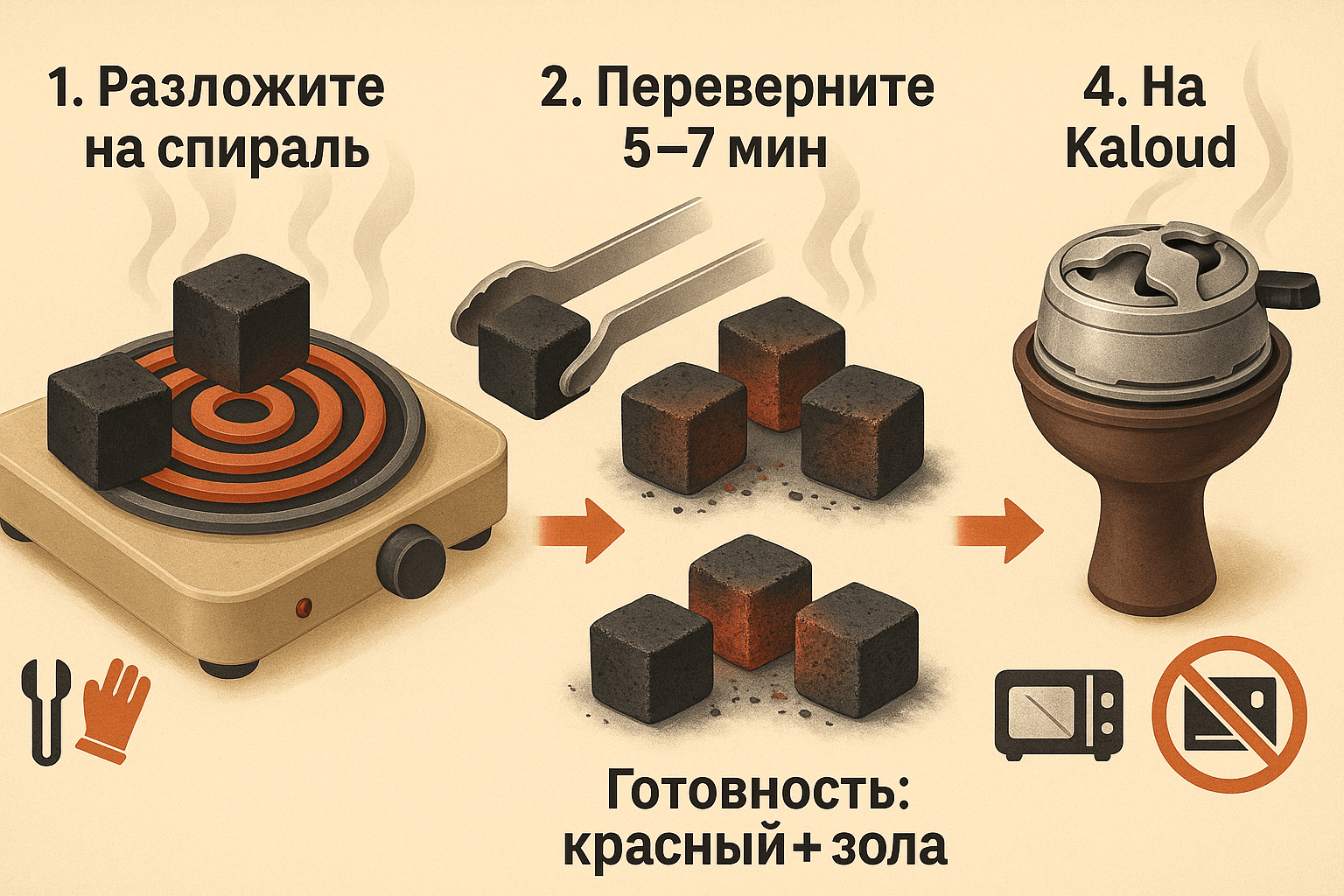 1. Разложите на спираль

2. Переверните 5–7 мин

4. На Kaloud

Готовность: красный + зола